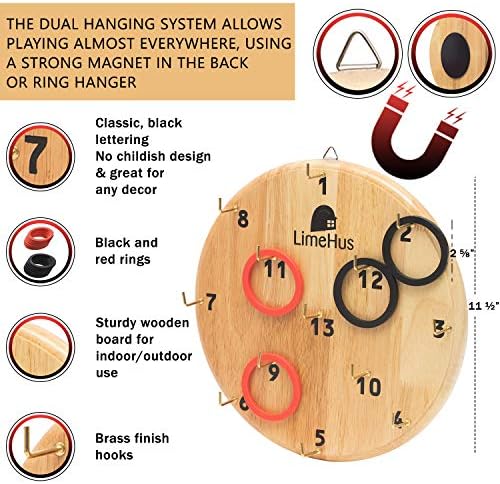 THE DUAL HANGING SYSTEM ALLOWS PLAYING ALMOST EVERYWHERE, USING A STRONG MAGNET IN THE BACK OR RING HANGER

7

Classic, black lettering
No childish design & great for any decor

Black and red rings

Sturdy wooden board for indoor/outdoor use

Brass finish hooks

1
8
LimeHus
2
11
12
7
13
3
9
10
6
4
5

2 ⅝"
11 ½"