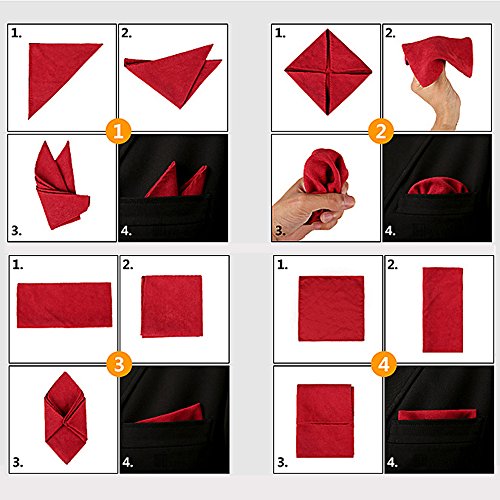 1.
2.
1
3.
4.

1.
2.
2
3.
4.

1.
2.
3
3.
4.

1.
2.
4
3.
4.