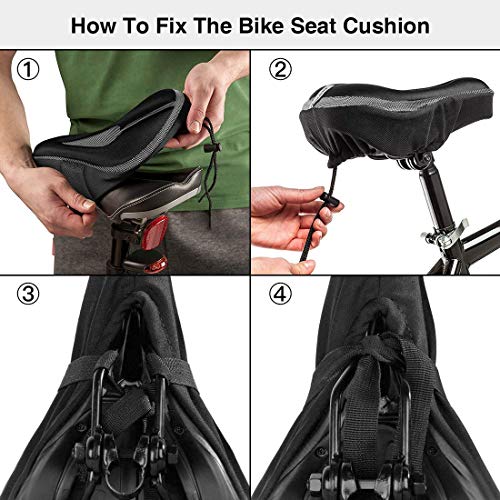 How To Fix The Bike Seat Cushion

①

②

③

④