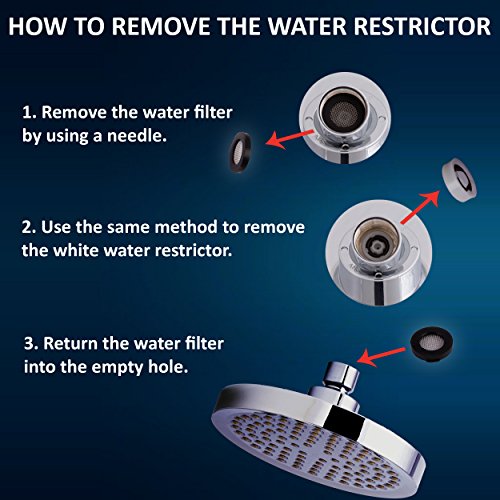 HOW TO REMOVE THE WATER RESTRICTOR

1. Remove the water filter by using a needle.

2. Use the same method to remove the white water restrictor.

3. Return the water filter into the empty hole.