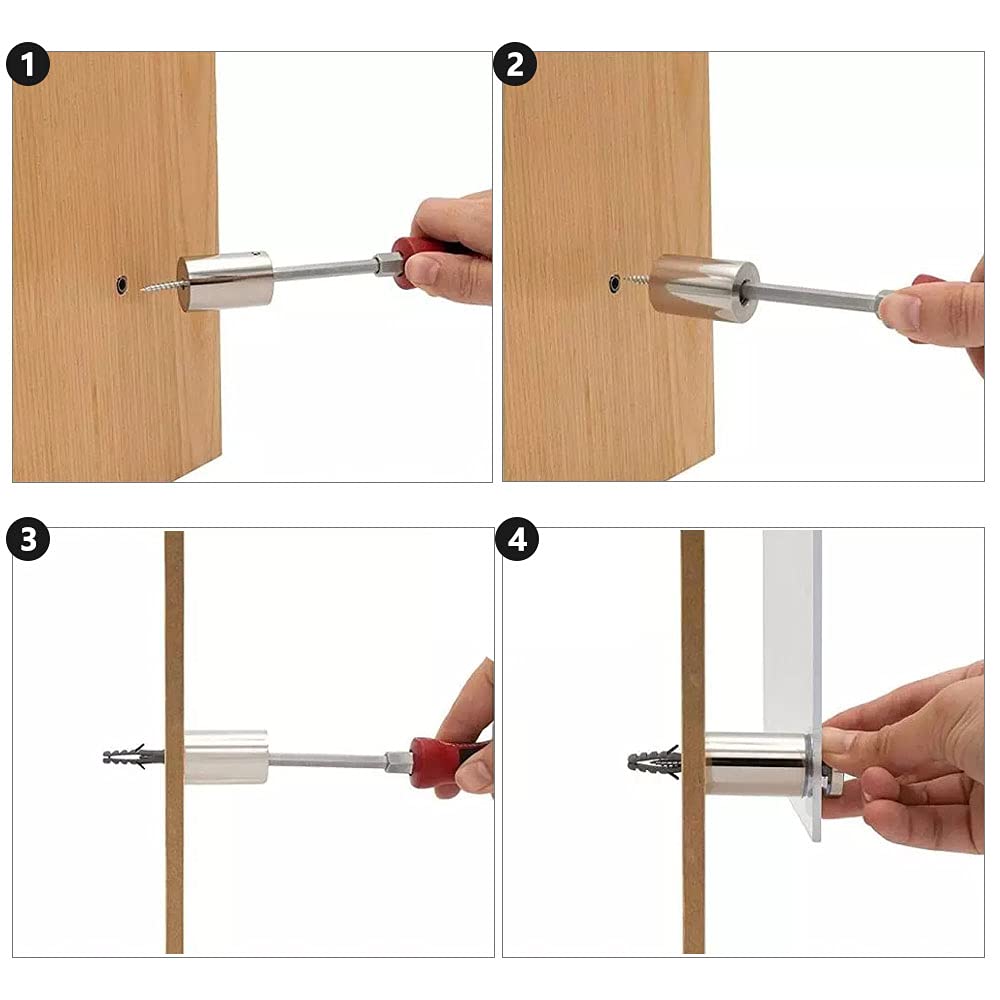 1

2

3

4