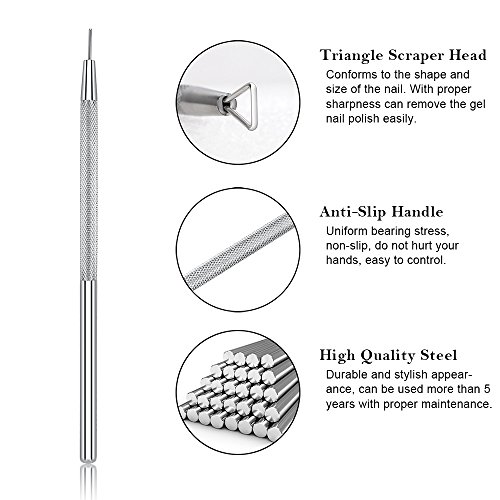 Triangle Scraper Head
Conforms to the shape and size of the nail. With proper sharpness can remove the gel nail polish easily.

Anti-Slip Handle
Uniform bearing stress, non-slip, do not hurt your hands, easy to control.

High Quality Steel
Durable and stylish appearance, can be used more than 5 years with proper maintenance.