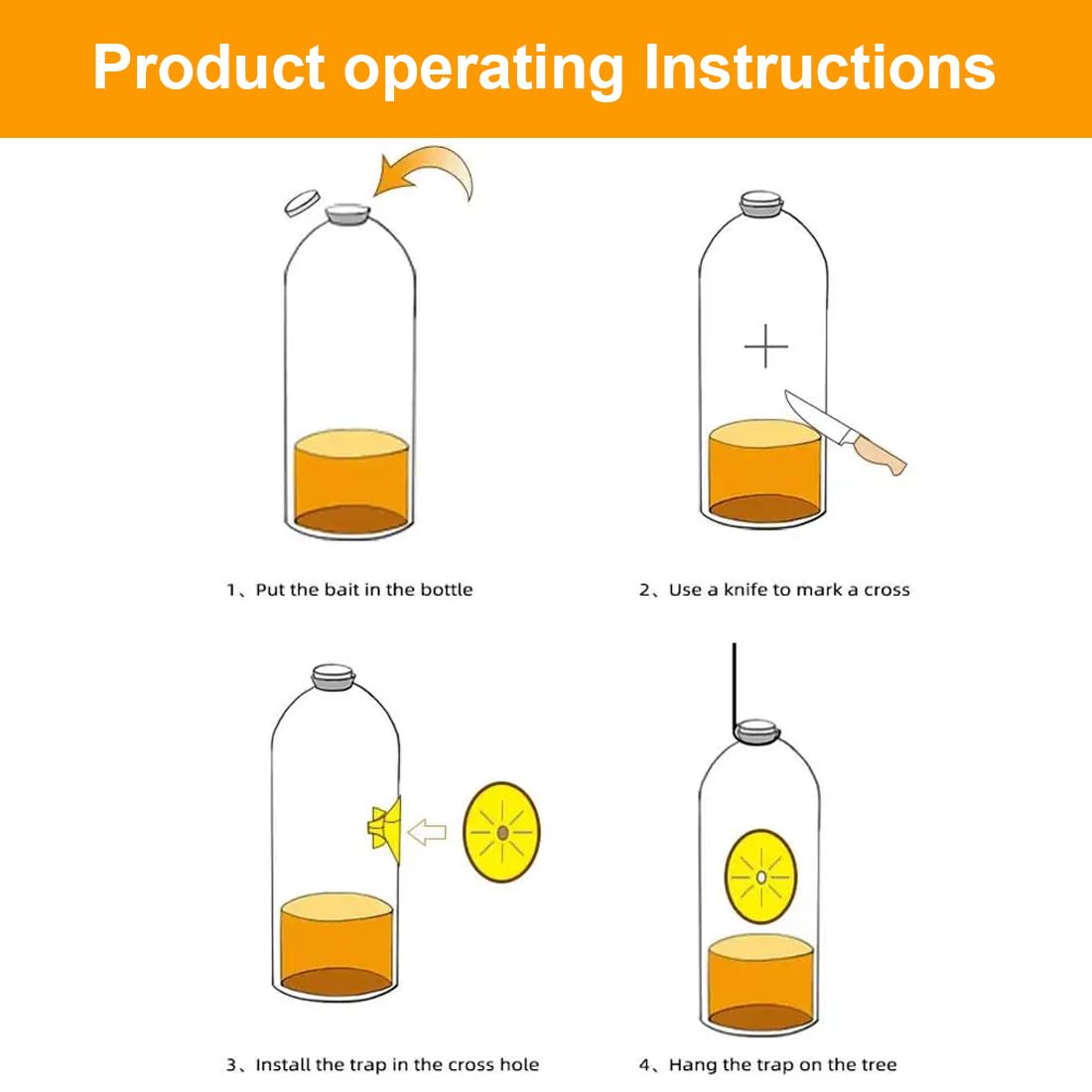 Product operating Instructions

1、Put the bait in the bottle

2、Use a knife to mark a cross

3、Install the trap in the cross hole

4、Hang the trap on the tree