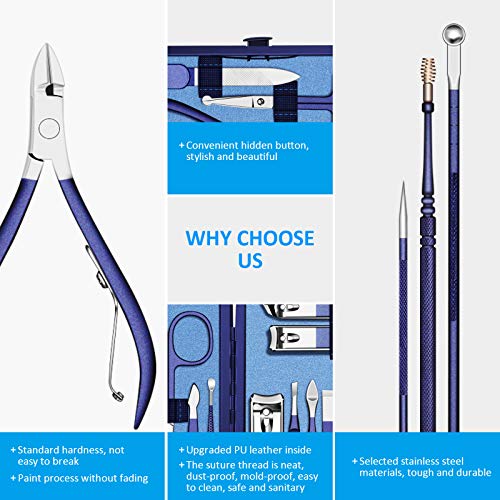 + Convenient hidden button, stylish and beautiful

WHY CHOOSE US

+ Standard hardness, not easy to break
+ Paint process without fading

+ Upgraded PU leather inside
+ The suture thread is neat, dust-proof, mold-proof, easy to clean, safe and sanitary

+ Selected stainless steel materials, tough and durable