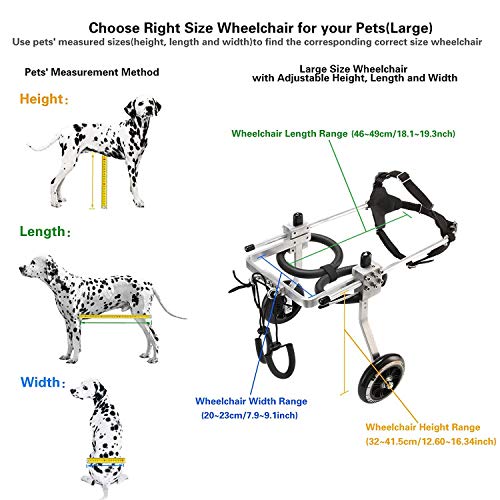 Choose Right Size Wheelchair for your Pets(Large)

Use pets' measured sizes(height, length and width)to find the corresponding correct size wheelchair

Pets' Measurement Method

Height:

Length:

Width:

Large Size Wheelchair with Adjustable Height, Length and Width

Wheelchair Length Range (46~49cm/18.1~19.3nch)

Wheelchair Width Range (20~23cm/7.9~9.1inch)

Wheelchair Height Range (32~41.5cm/12.60~16.34inch)