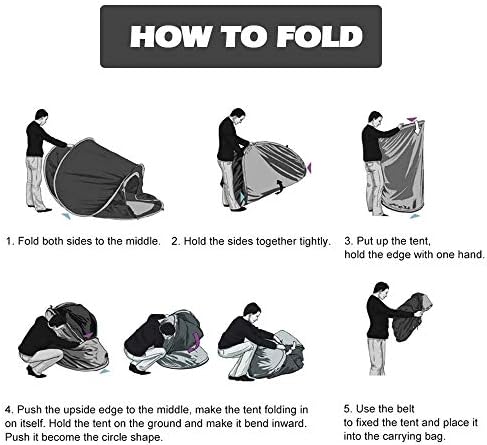 HOW TO FOLD

1. Fold both sides to the middle.

2. Hold the sides together tightly.

3. Put up the tent, hold the edge with one hand.

4. Push the upside edge to the middle, make the tent folding in on itself. Hold the tent on the ground and make it bend inward. Push it become the circle shape.

5. Use the belt to fixed the tent and place it into the carrying bag.