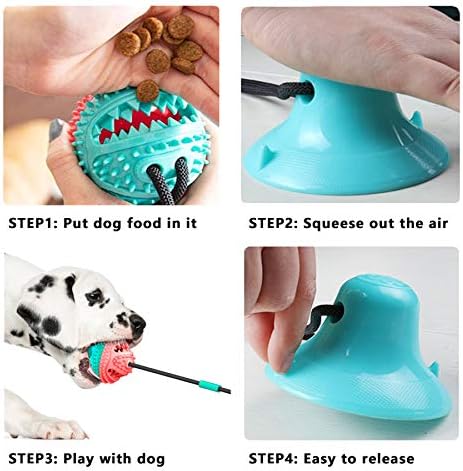 STEP1: Put dog food in it

STEP2: Squeese out the air

STEP3: Play with dog

STEP4: Easy to release