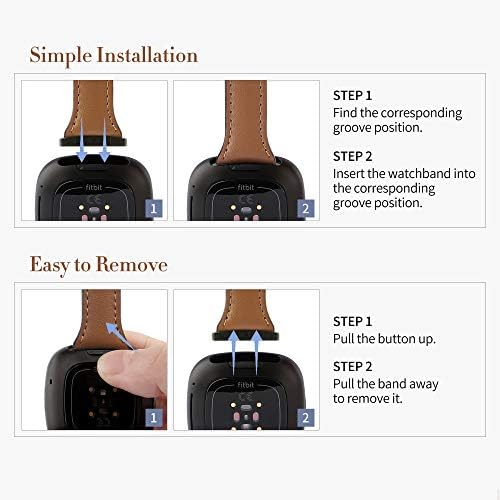 Simple Installation

fitbit
CE
1

fitbit
CE
2

STEP 1
Find the corresponding groove position.

STEP 2
Insert the watchband into the corresponding groove position.

Easy to Remove

1

fitbit
CE
2

STEP 1
Pull the button up.

STEP 2
Pull the band away to remove it.