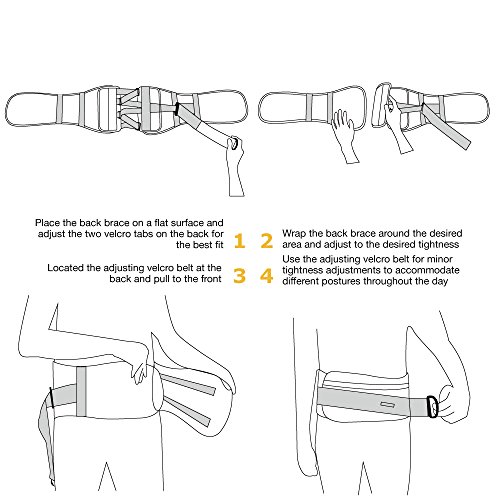 Place the back brace on a flat surface and adjust the two velcro tabs on the back for the best fit

1

2

Wrap the back brace around the desired area and adjust to the desired tightness

Located the adjusting velcro belt at the back and pull to the front

3

4

Use the adjusting velcro belt for minor tightness adjustments to accommodate different postures throughout the day