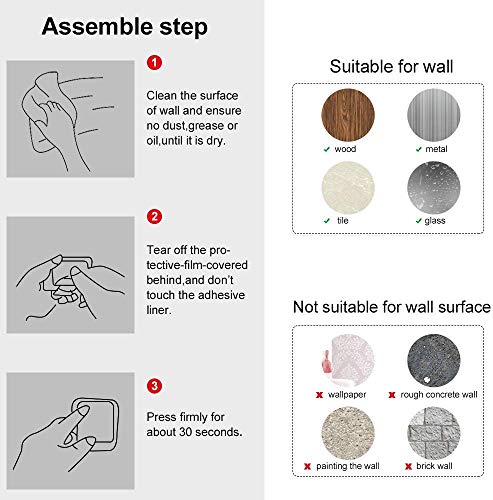 Assemble step

1

Clean the surface of wall and ensure no dust,grease or oil,until it is dry.

2

Tear off the protective-film-covered behind,and don't touch the adhesive liner.

3

Press firmly for about 30 seconds.

Suitable for wall

✓ wood ✓ metal

✓ tile ✓ glass

Not suitable for wall surface

✗ wallpaper ✗ rough concrete wall

✗ painting the wall ✗ brick wall