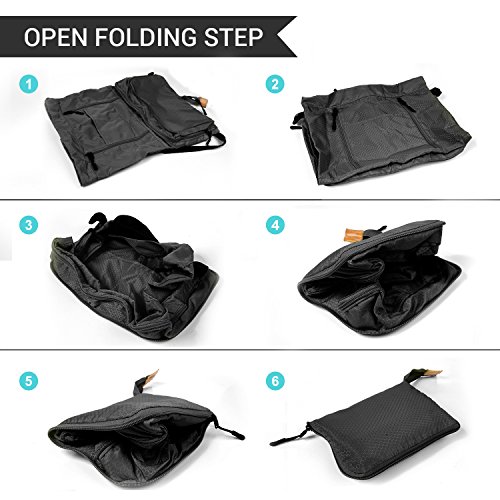 OPEN FOLDING STEP

1

2

3

4

5

6