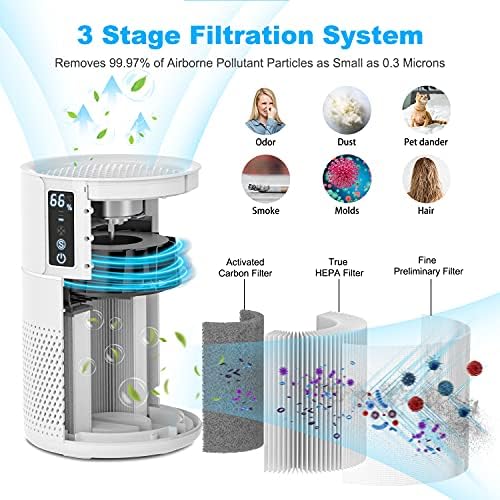 3 Stage Filtration System

Removes 99.97% of Airborne Pollutant Particles as Small as 0.3 Microns

Odor

Dust

Pet dander

Smoke

Molds

Hair

66%

Activated Carbon Filter

True HEPA Filter

Fine Preliminary Filter