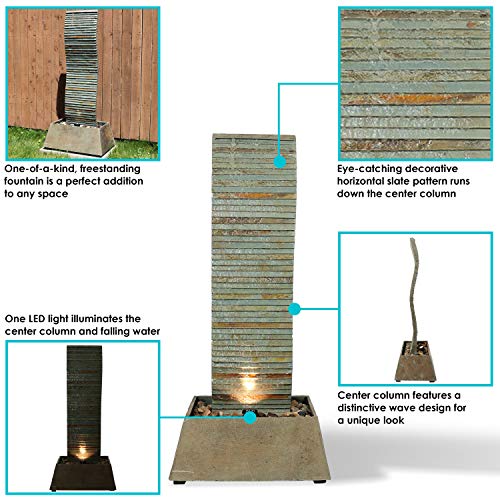 One-of-a-kind, freestanding fountain is a perfect addition to any space

Eye-catching decorative horizontal slate pattern runs down the center column

One LED light illuminates the center column and falling water

Center column features a distinctive wave design for a unique look