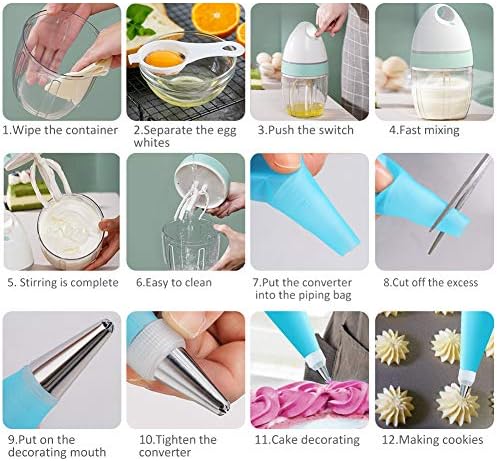 1.Wipe the container

2.Separate the egg whites

3.Push the switch

4.Fast mixing

5. Stirring is complete

6.Easy to clean

7.Put the converter into the piping bag

8.Cut off the excess

9.Put on the decorating mouth

10.Tighten the converter

11.Cake decorating

12.Making cookies