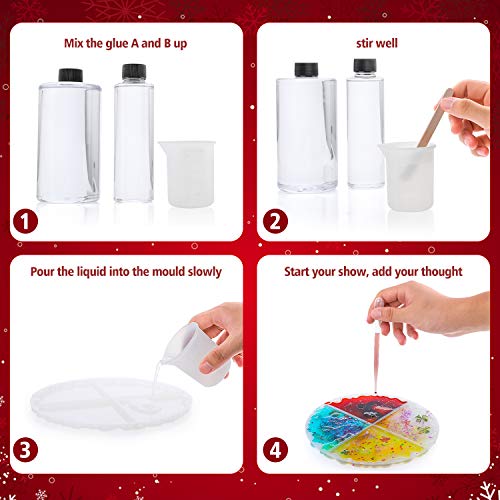 Mix the glue A and B up

1

stir well

2

Pour the liquid into the mould slowly

3

Start your show, add your thought

4