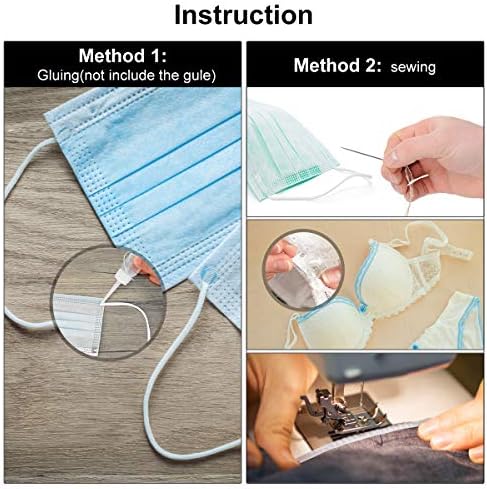 Instruction

Method 1:
Gluing(not include the gule)

Method 2: sewing