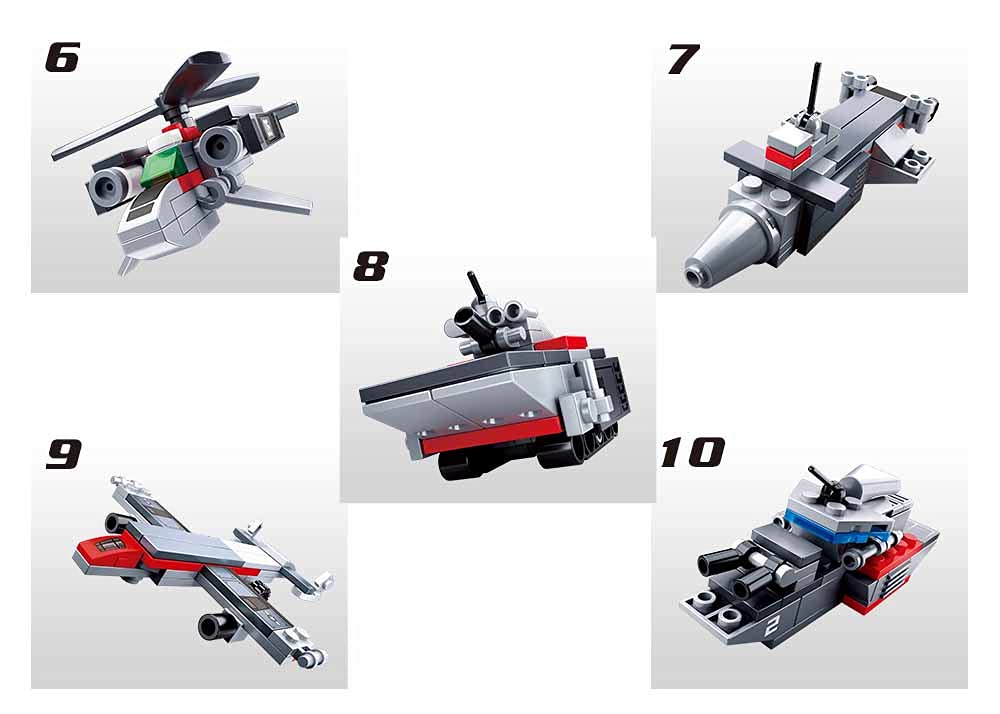 6

7

8

9

10

2