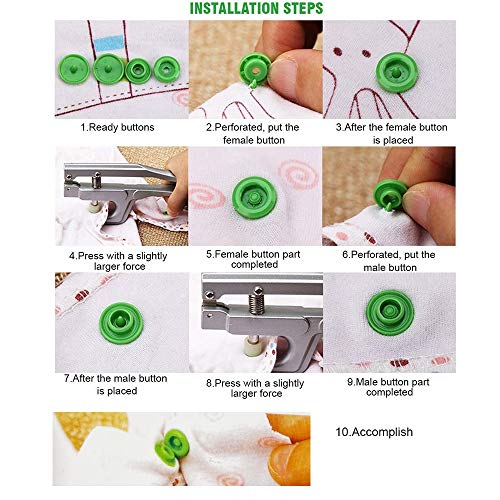 INSTALLATION STEPS

1.Ready buttons

2.Perforated, put the female button

3.After the female button is placed

4.Press with a slightly larger force

5.Female button part completed

6.Perforated, put the male button

7.After the male button is placed

8.Press with a slightly larger force

9.Male button part completed

10.Accomplish