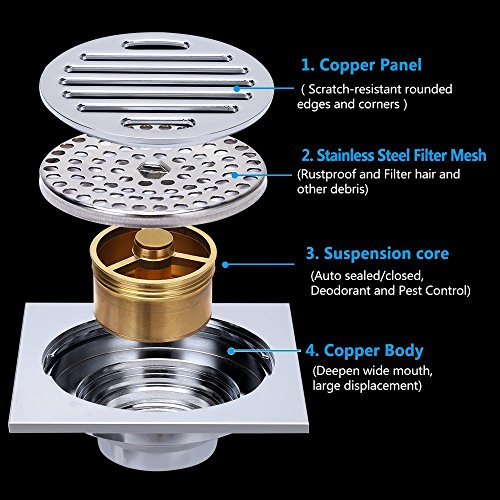 1. Copper Panel
( Scratch-resistant rounded edges and corners )

2. Stainless Steel Filter Mesh
(Rustproof and Filter hair and other debris)

3. Suspension core
(Auto sealed/closed, Deodorant and Pest Control)

4. Copper Body
(Deepen wide mouth, large displacement)