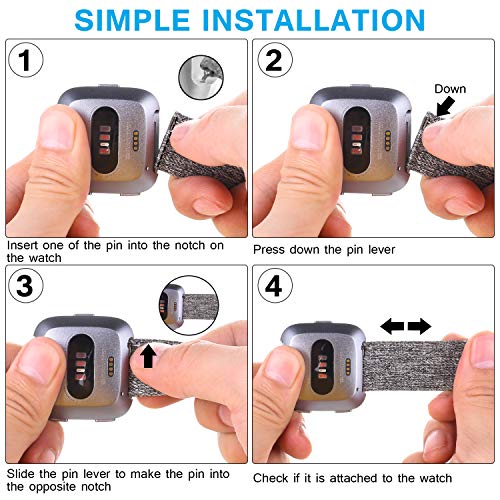 SIMPLE INSTALLATION

1

Insert one of the pin into the notch on the watch

2

Down

Press down the pin lever

3

Slide the pin lever to make the pin into the opposite notch

4

Check if it is attached to the watch