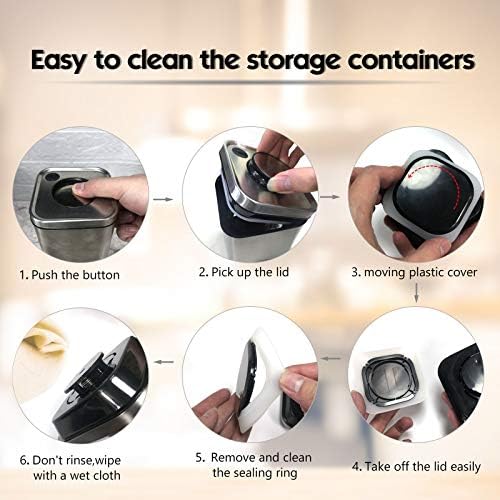 Easy to clean the storage containers

1. Push the button

2. Pick up the lid

3. moving plastic cover

4. Take off the lid easily

5. Remove and clean the sealing ring

6. Don't rinse,wipe with a wet cloth