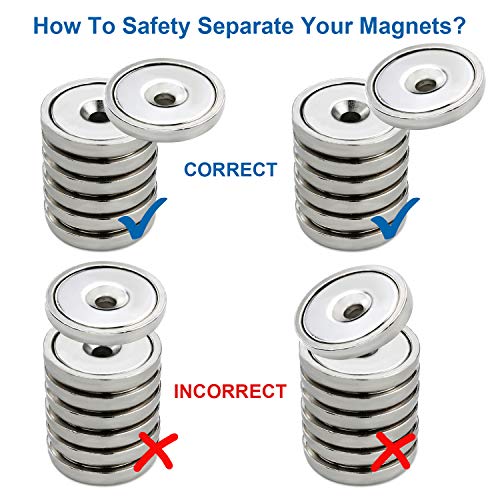 How To Safety Separate Your Magnets?

CORRECT

INCORRECT