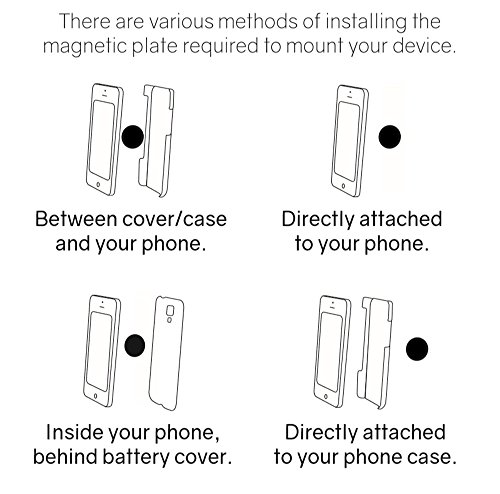 There are various methods of installing the magnetic plate required to mount your device.

Between cover/case and your phone.

Directly attached to your phone.

Inside your phone, behind battery cover.

Directly attached to your phone case.