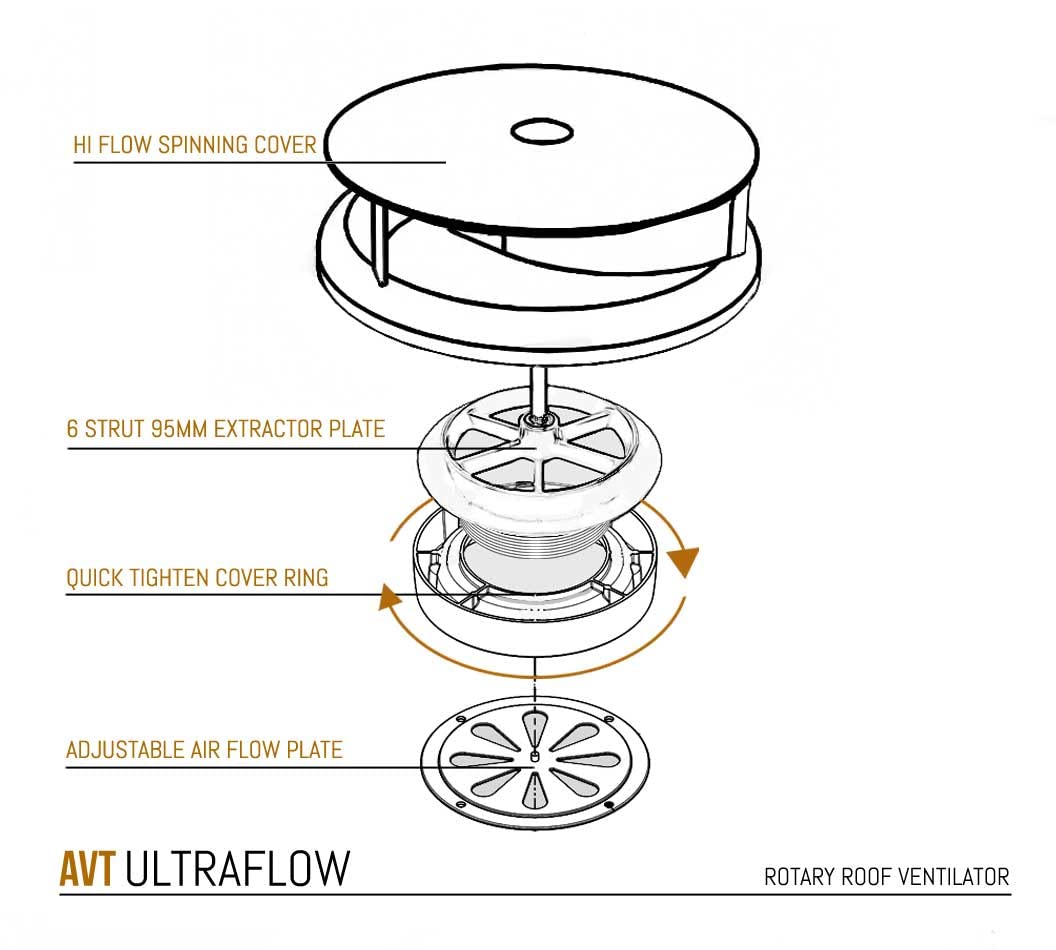 HI FLOW SPINNING COVER

6 STRUT 95MM EXTRACTOR PLATE

QUICK TIGHTEN COVER RING

ADJUSTABLE AIR FLOW PLATE

AVT ULTRAFLOW

ROTARY ROOF VENTILATOR