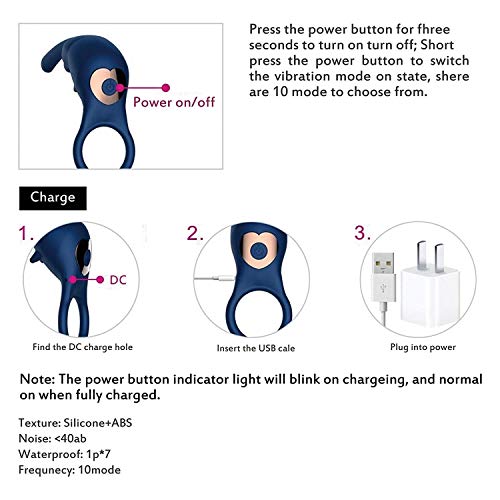 Power on/off

Press the power button for fhree seconds to turn on turn off; Short press the power button to switch the vibration mode on state, shere are 10 mode to choose from.

Charge

1.

DC

Find the DC charge hole

2.

Insert the USB cale

3.

Plug into power

Note: The power button indicator light will blink on chargeing, and normal on when fully charged.

Texture: Silicone+ABS
Noise: <40ab
Waterproof: 1p*7
Frequnecy: 10mode