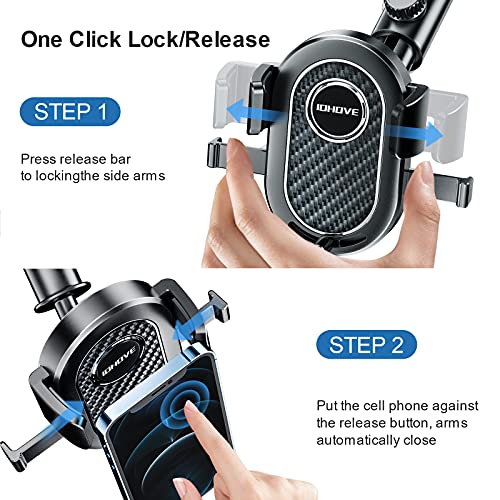 One Click Lock/Release

STEP 1

Press release bar to lockingthe side arms

IOHOVE

IOHOVE

STEP 2

Put the cell phone against the release button, arms automatically close