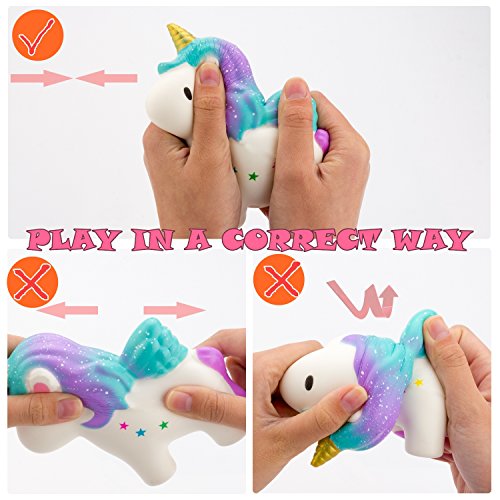 PLAY IN A CORRECT WAY