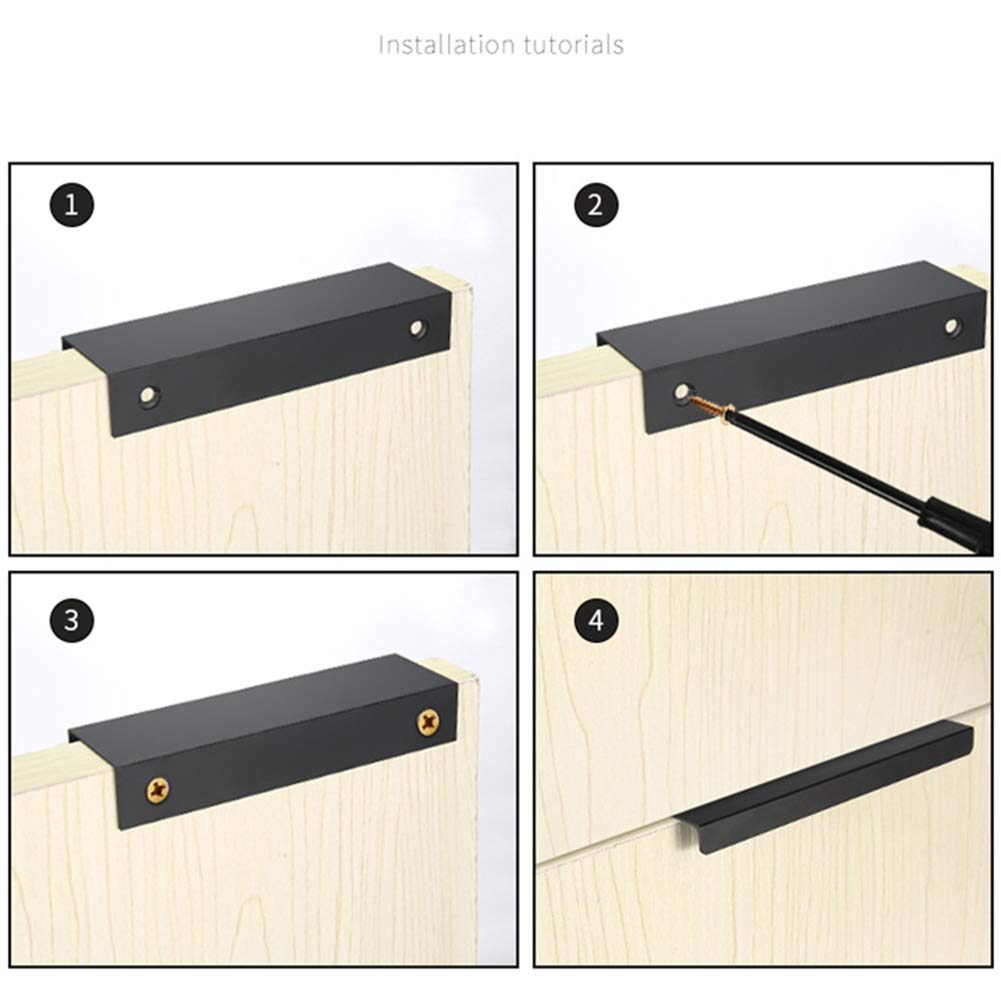 Installation tutorials

1

2

3

4