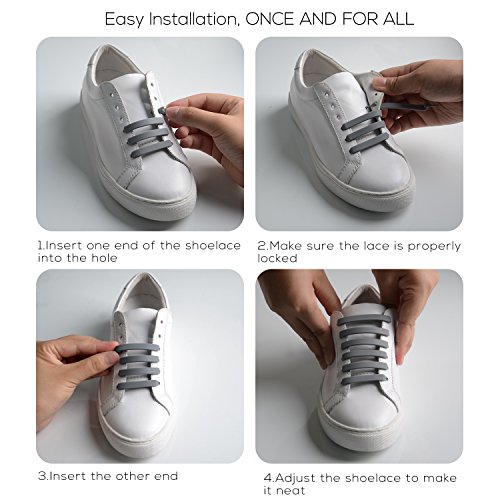 Easy Installation, ONCE AND FOR ALL

1.Insert one end of the shoelace into the hole

2.Make sure the lace is properly locked

3.Insert the other end

4.Adjust the shoelace to make it neat