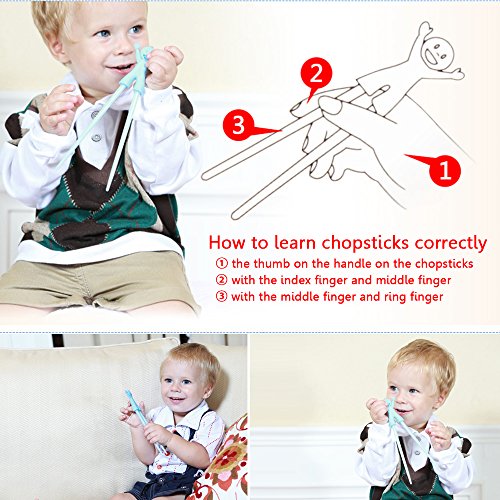 2

3

1

How to learn chopsticks correctly
① the thumb on the handle on the chopsticks
② with the index finger and middle finger
③ with the middle finger and ring finger