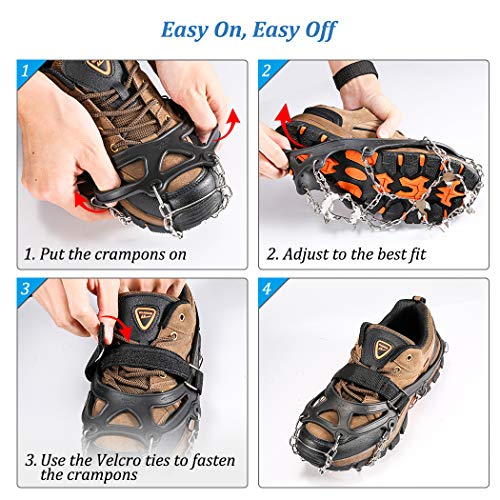 Easy On, Easy Off

1

1. Put the crampons on

2

2. Adjust to the best fit

3

3. Use the Velcro ties to fasten the crampons

4