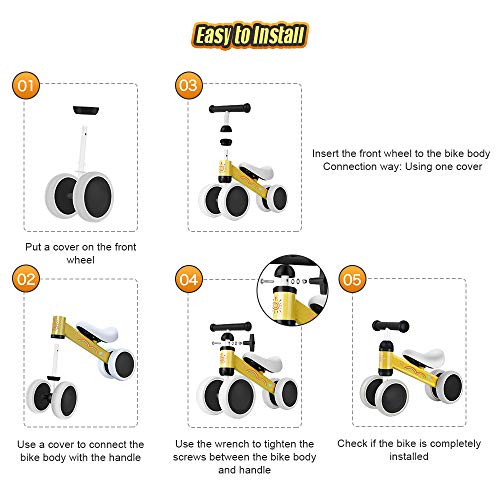 Easy to Install

01

Put a cover on the front wheel

03

Insert the front wheel to the bike body
Connection way: Using one cover

02

Use a cover to connect the bike body with the handle

04

Use the wrench to tighten the screws between the bike body and handle

05

Check if the bike is completely installed