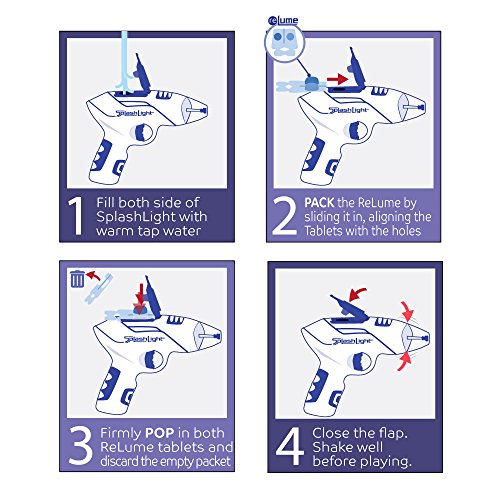 SplashLight

1 Fill both side of SplashLight with warm tap water

ReLume

2 PACK the ReLume by sliding it in, aligning the Tablets with the holes

SplashLight

3 Firmly POP in both ReLume tablets and discard the empty packet

SplashLight

4 Close the flap. Shake well before playing.