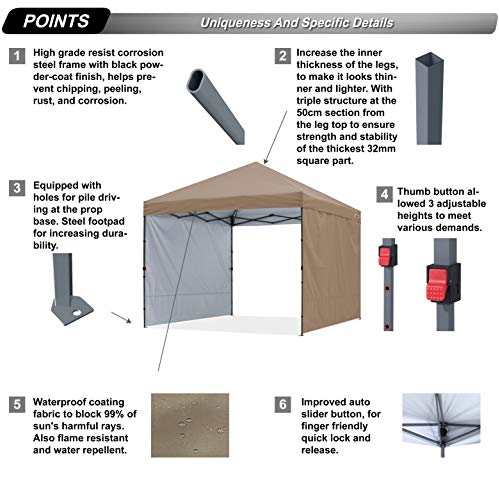 POINTS

Uniqueness And Specific Details

1 High grade resist corrosion steel frame with black powder-coat finish, helps prevent chipping, peeling, rust, and corrosion.

2 Increase the inner thickness of the legs, to make it looks thinner and lighter. With triple structure at the 50cm section from the leg top to ensure strength and stability of the thickest 32mm square part.

3 Equipped with holes for pile driving at the prop base. Steel footpad for increasing durability.

4 Thumb button allowed 3 adjustable heights to meet various demands.

5 Waterproof coating fabric to block 99% of sun's harmful rays. Also flame resistant and water repellent.

6 Improved auto slider button, for finger friendly quick lock and release.