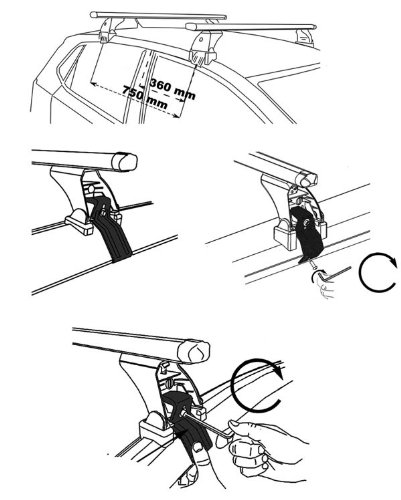 360 mm
750 mm