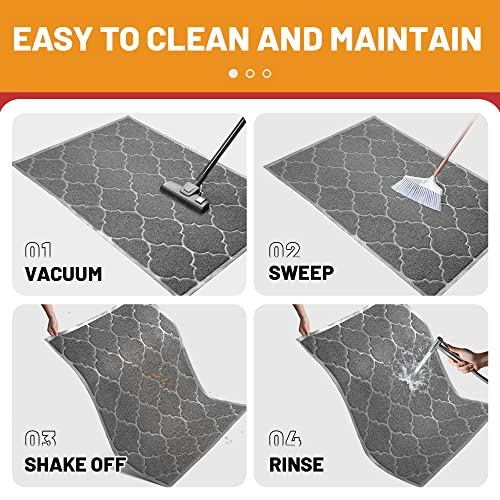 EASY TO CLEAN AND MAINTAIN

01
VACUUM

02
SWEEP

03
SHAKE OFF

04
RINSE