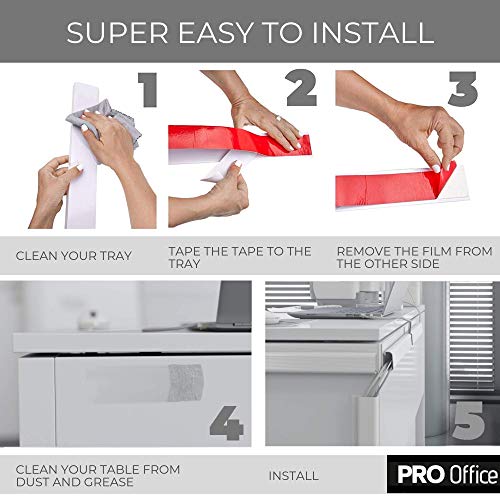 SUPER EASY TO INSTALL

1

2

3

CLEAN YOUR TRAY

TAPE THE TAPE TO THE TRAY

REMOVE THE FILM FROM THE OTHER SIDE

4

5

CLEAN YOUR TABLE FROM DUST AND GREASE

INSTALL

PRO Office