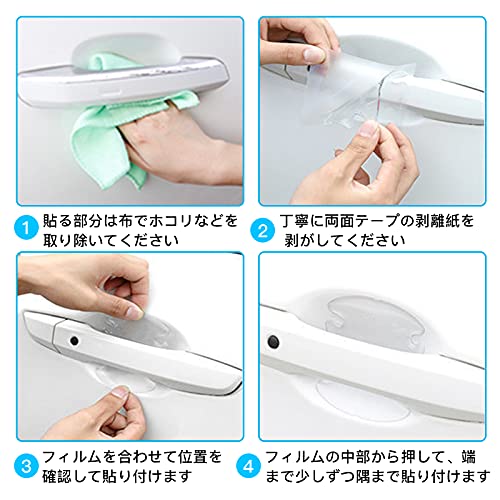 1 貼る部分は布でホコリなどを取り除いてください

2 丁寧に両面テープの剥離紙を剥がしてください

3 フィルムを合わせて位置を確認して貼り付けます

4 フィルムの中部から押して、端まで少しずつ隅まで貼り付けます