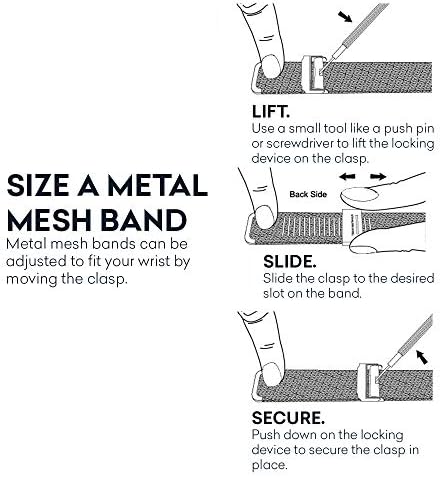 SIZE A METAL MESH BAND

Metal mesh bands can be adjusted to fit your wrist by moving the clasp.

LIFT.
Use a small tool like a push pin or screwdriver to lift the locking device on the clasp.

Back Side

SLIDE.
Slide the clasp to the desired slot on the band.

SECURE.
Push down on the locking device to secure the clasp in place.