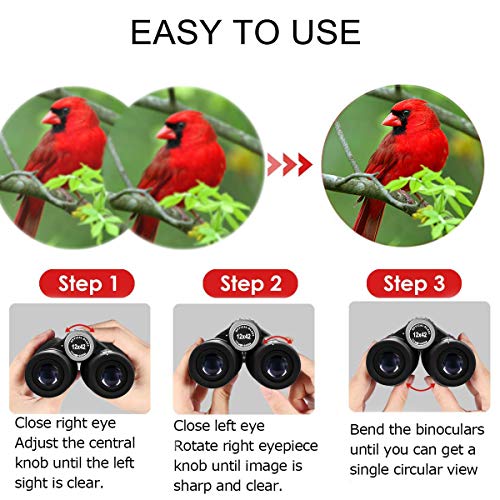 EASY TO USE

Step 1

12x42

Close right eye
Adjust the central knob until the left sight is clear.

Step 2

12x42

Close left eye
Rotate right eyepiece knob until image is sharp and clear.

Step 3

12x42

Bend the binoculars until you can get a single circular view