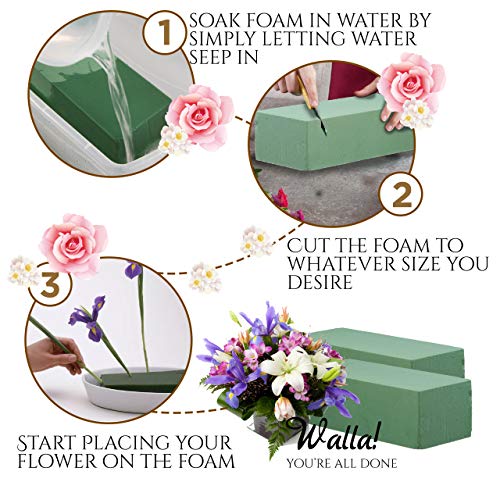 1
SOAK FOAM IN WATER BY SIMPLY LETTING WATER SEEP IN

2
CUT THE FOAM TO WHATEVER SIZE YOU DESIRE

3
START PLACING YOUR FLOWER ON THE FOAM

Walla!
YOU'RE ALL DONE