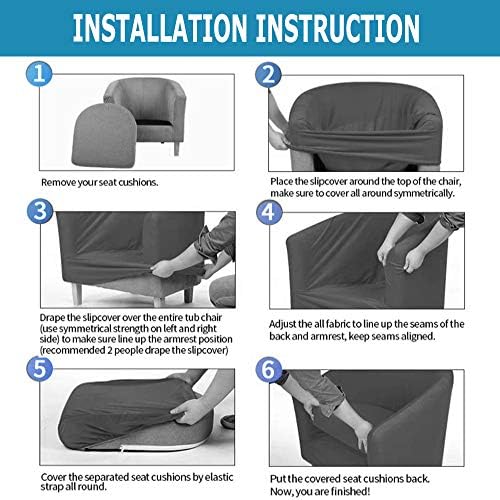 INSTALLATION INSTRUCTION

1

Remove your seat cushions.

2

Place the slipcover around the top of the chair, make sure to cover all around symmetrically.

3

Drape the slipcover over the entire tub chair (use symmetrical strength on left and right side) to make sure line up the armrest position (recommended 2 people drape the slipcover)

4

Adjust the all fabric to line up the seams of the back and armrest, keep seams aligned.

5

Cover the separated seat cushions by elastic strap all round.

6

Put the covered seat cushions back. Now, you are finished!