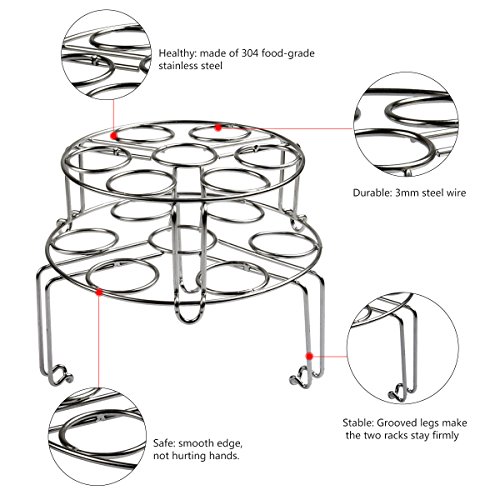 Healthy: made of 304 food-grade stainless steel

Durable: 3mm steel wire

Stable: Grooved legs make the two racks stay firmly

Safe: smooth edge, not hurting hands.