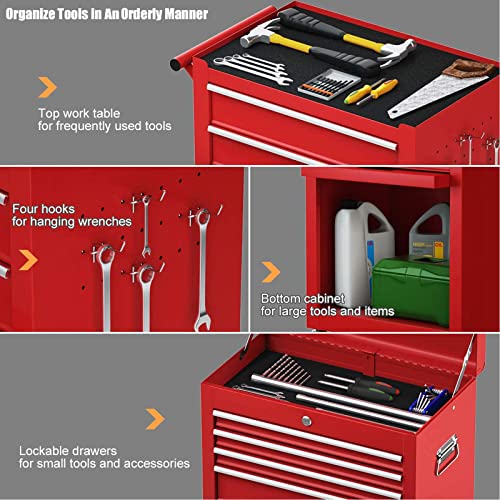 Organize Tools In An Orderly Manner

Top work table for frequently used tools

Four hooks for hanging wrenches

Bottom cabinet for large tools and items

Lockable drawers for small tools and accessories