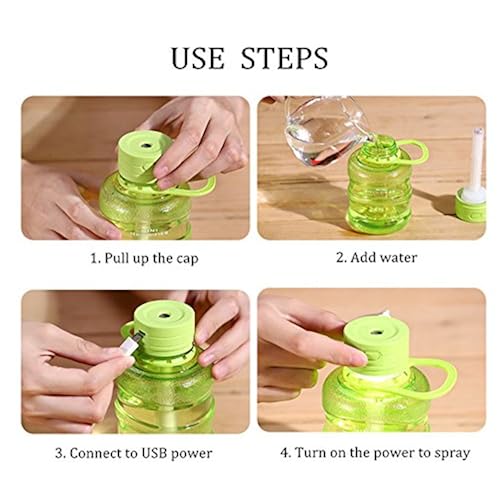 USE STEPS

1. Pull up the cap

2. Add water

3. Connect to USB power

4. Turn on the power to spray