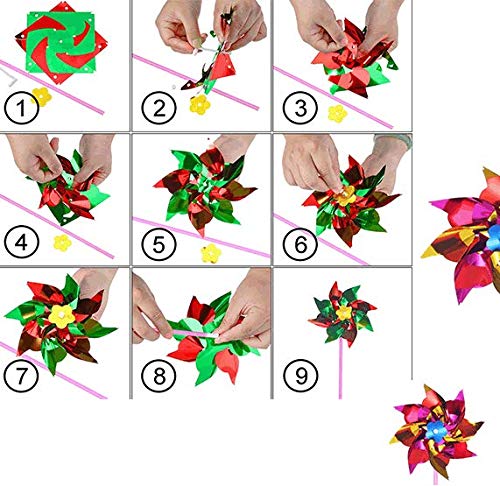 1
2
3
4
5
6
7
8
9